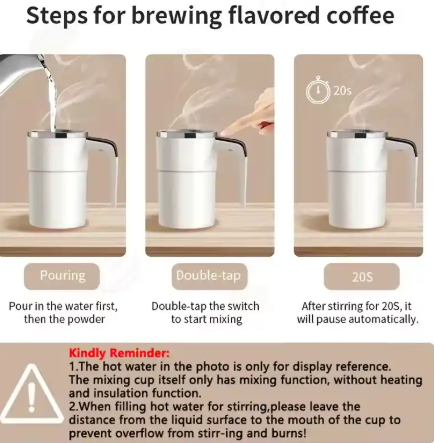 Steps for brewing flavored coffee

20s

Pouring

Pour in the water first, then the powder

Double-tap

Double-tap the switch to start mixing

20S

After stirring for 20S, it will pause automatically.

Kindly Reminder:
1.The hot water in the photo is only for display reference. The mixing cup itself only has mixing function, without heating and insulation function.
2.When filling hot water for stirring,please leave the distance from the liquid surface to the mouth of the cup to prevent overflow from stirr-ing and burns!