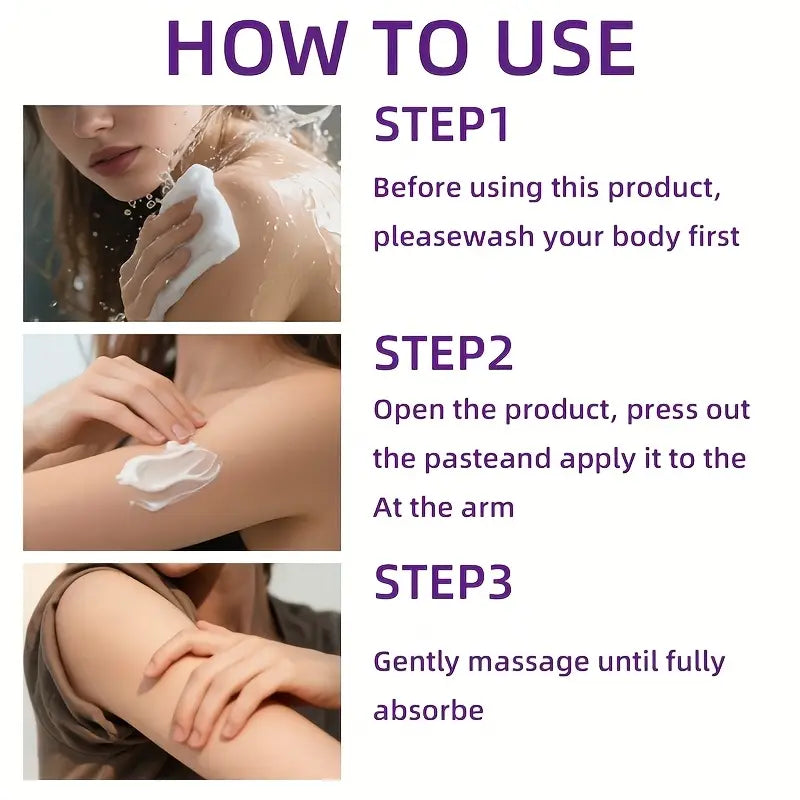 HOW TO USE

STEP1

Before using this product, pleasewash your body first

STEP2

Open the product, press out the pasteand apply it to the At the arm

STEP3

Gently massage until fully absorbe